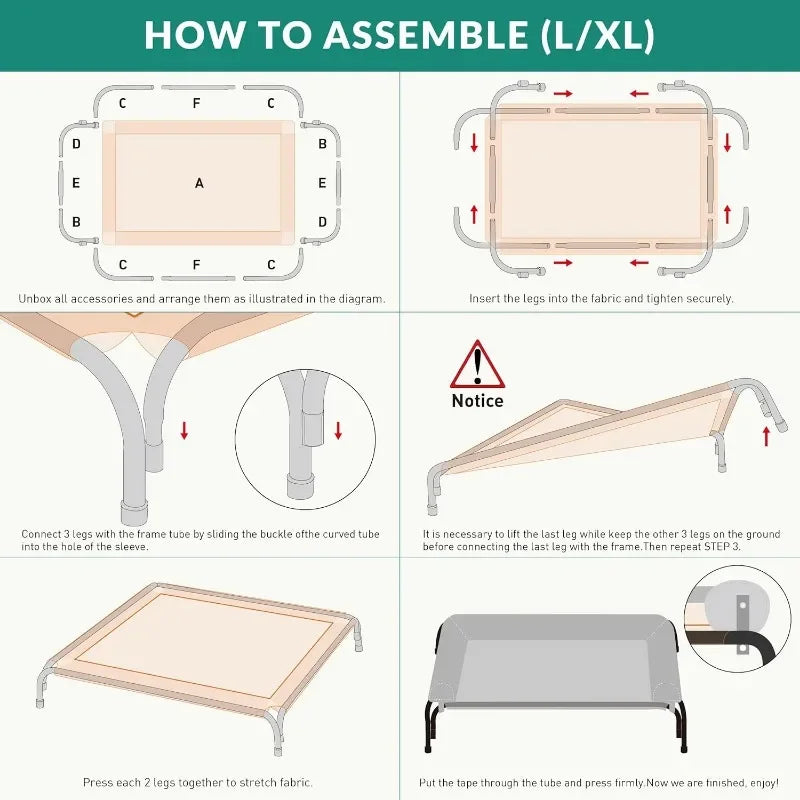 HOW TO ASSEMBLE (L/XL)

C F C
D B
E A E
B D
C F C

Unbox all accessories and arrange them as illustrated in the diagram.

Insert the legs into the fabric and tighten securely.

Connect 3 legs with the frame tube by sliding the buckle ofthe curved tube into the hole of the sleeve.

Notice

It is necessary to lift the last leg while keep the other 3 legs on the ground before connecting the last leg with the frame.Then repeat STEP 3.

Press each 2 legs together to stretch fabric.

Put the tape through the tube and press firmly.Now we are finished, enjoy!